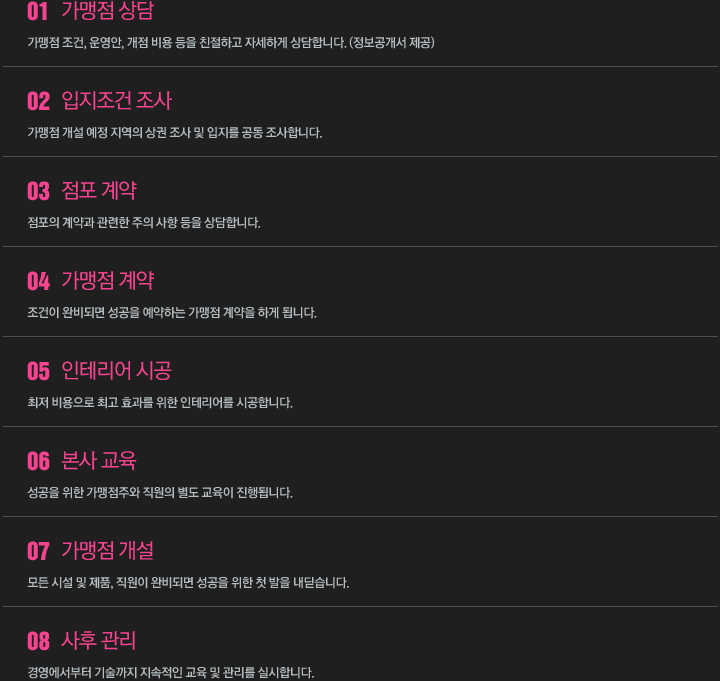 01 가맹점 상담

가맹점 조건, 운영안, 개점 비용 등을 친절하고 자세하게 상담합니다. (정보공개서 제공)

02 입지조건 조사

가맹점 개설 예정 지역의 상권 조사 및 입지를 공동 조사합니다.

03 점포 계약

점포의 계약과 관련한 주의 사항 등을 상담합니다.

04 가맹점 계약

조건이 완비되면 성공을 예약하는 가맹점 계약을 하게 됩니다.

05 인테리어 시공

최저 비용으로 최고 효과를 위한 인테리어를 시공합니다.

06 본사 교육

성공을 위한 가맹점주와 직원의 별도 교육이 진행됩니다.

07 가맹점 개설

모든 시설 및 제품, 직원이 완비되면 성공을 위한 첫 발을 내딛습니다.

08 사후 관리

경영에서부터 기술까지 지속적인 교육 및 관리를 실시합니다.